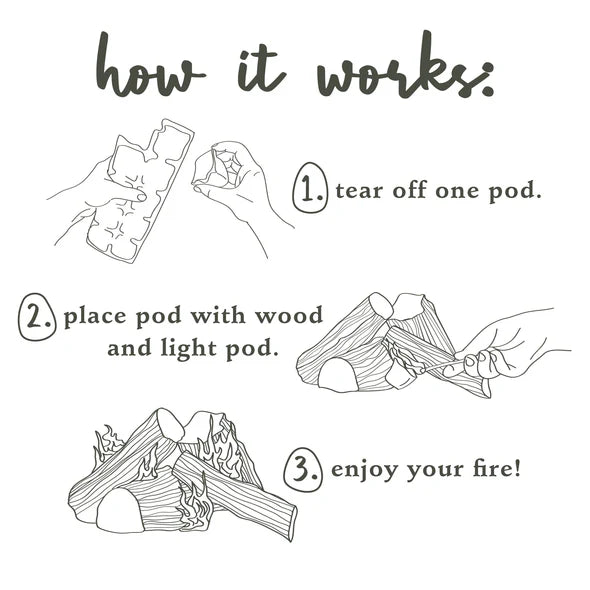 how it works:

1. tear off one pod.

2. place pod with wood and light pod.

3. enjoy your fire!